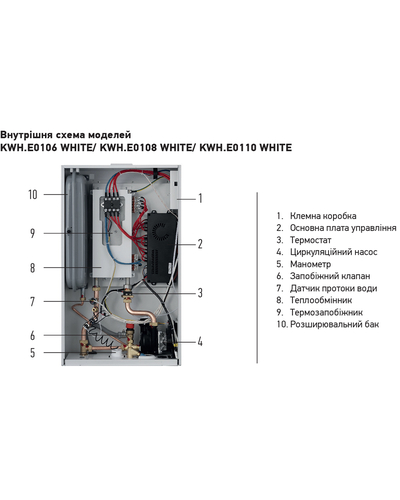 Внутрішня схема моделей
KWH.E0106 WHITE/ KWH.E0108 WHITE/ KWH.E0110 WHITE

10
9
8
7
6
5
1
2
3
4

1. Клемна коробка
2. Основна плата управління
3. Термостат
4. Циркуляційний насос
5. Манометр
6. Запобіжний клапан
7. Датчик протоки води
8. Теплообмінник
9. Термозапобіжник
10. Розширювальний бак